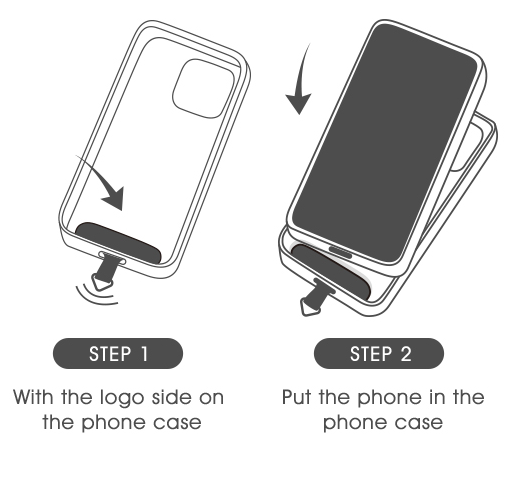 STEP 1

With the logo side on the phone case

STEP 2

Put the phone in the phone case