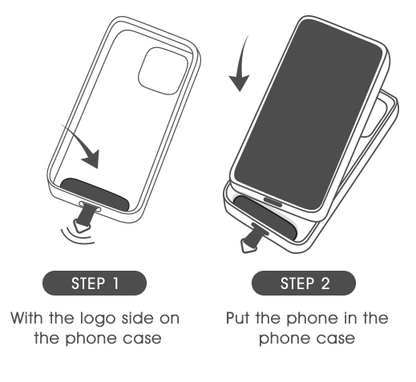 STEP 1

With the logo side on the phone case

STEP 2

Put the phone in the phone case